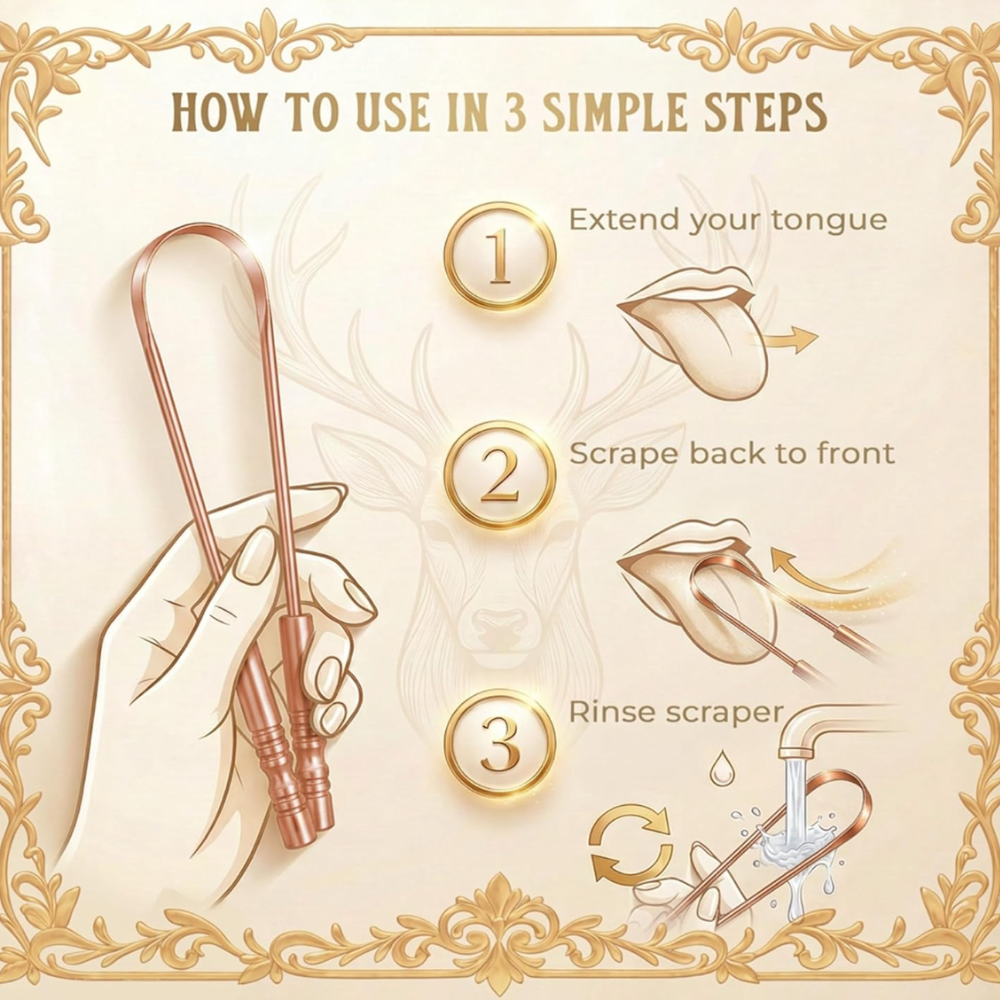 HOW TO USE IN 3 SIMPLE STEPS

1 Extend your tongue

2 Scrape back to front

3 Rinse scraper