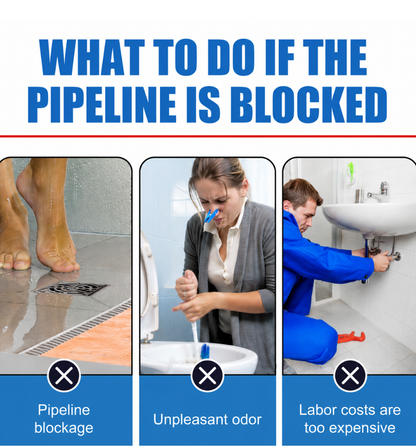 WHAT TO DO IF THE PIPELINE IS BLOCKED

Pipeline blockage

Unpleasant odor

Labor costs are too expensive